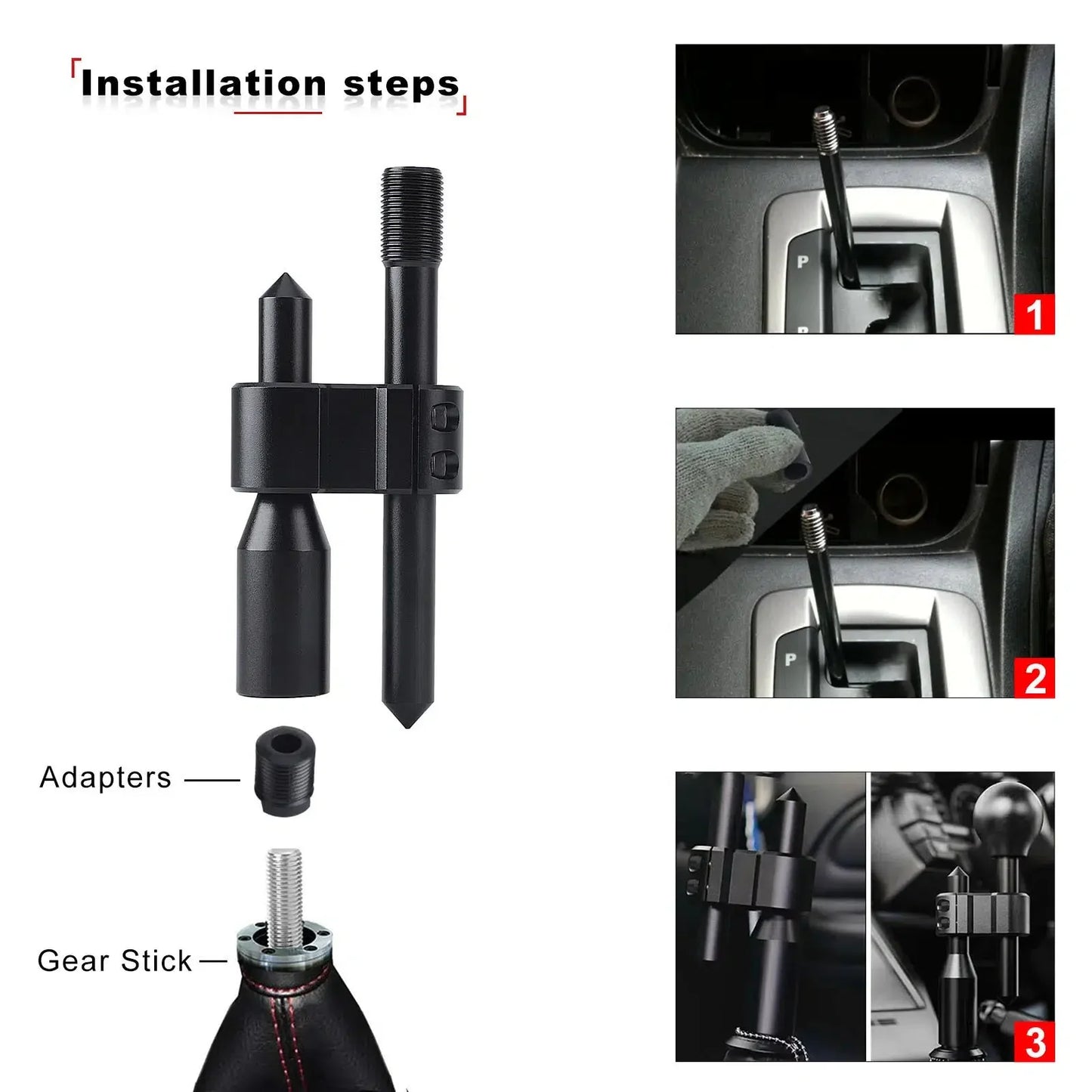 Installation steps

Adapters

Gear Stick

P

1

P

2

3